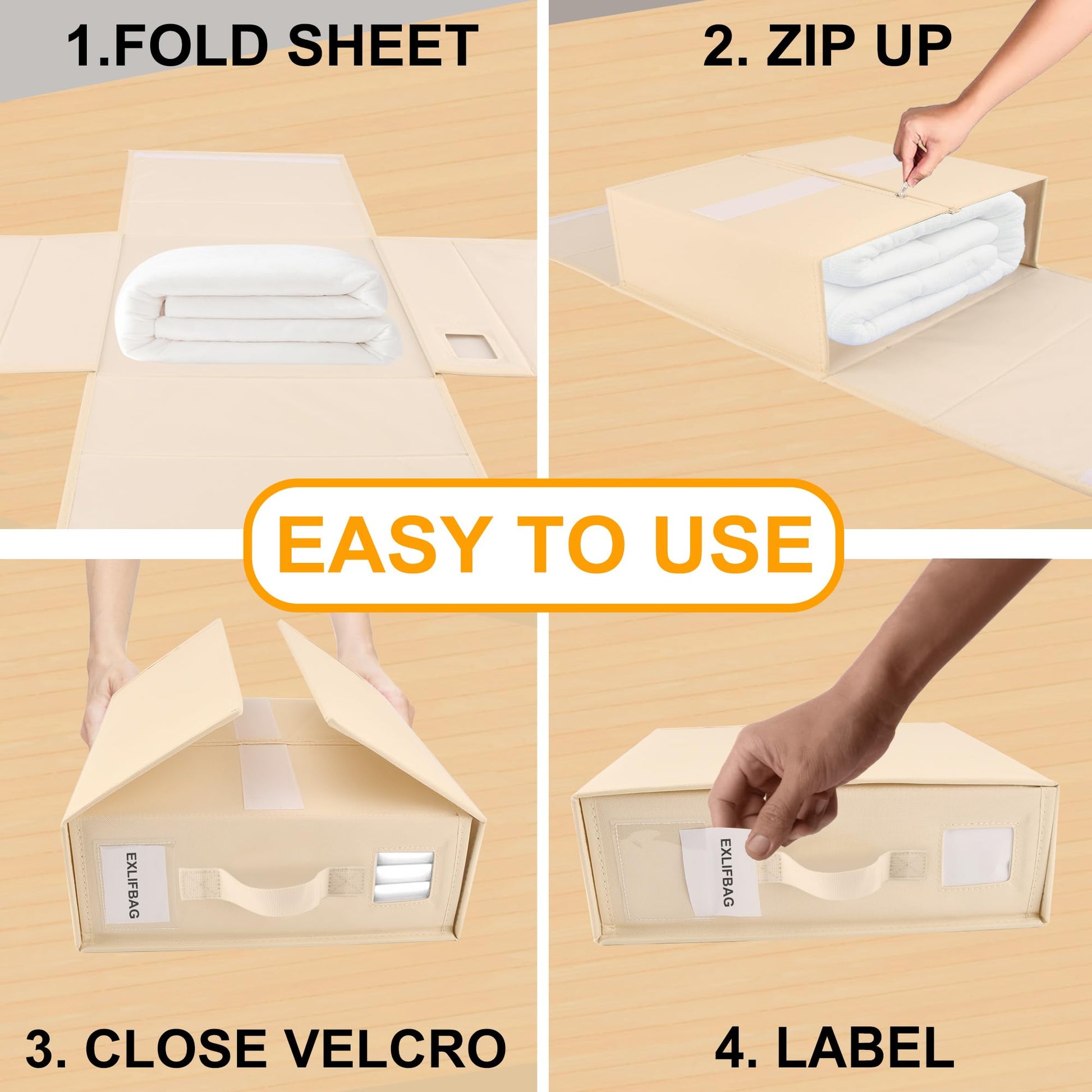 1.FOLD SHEET

2. ZIP UP

EASY TO USE

EXLIFBAG

EXLIFBAG

3. CLOSE VELCRO

4. LABEL