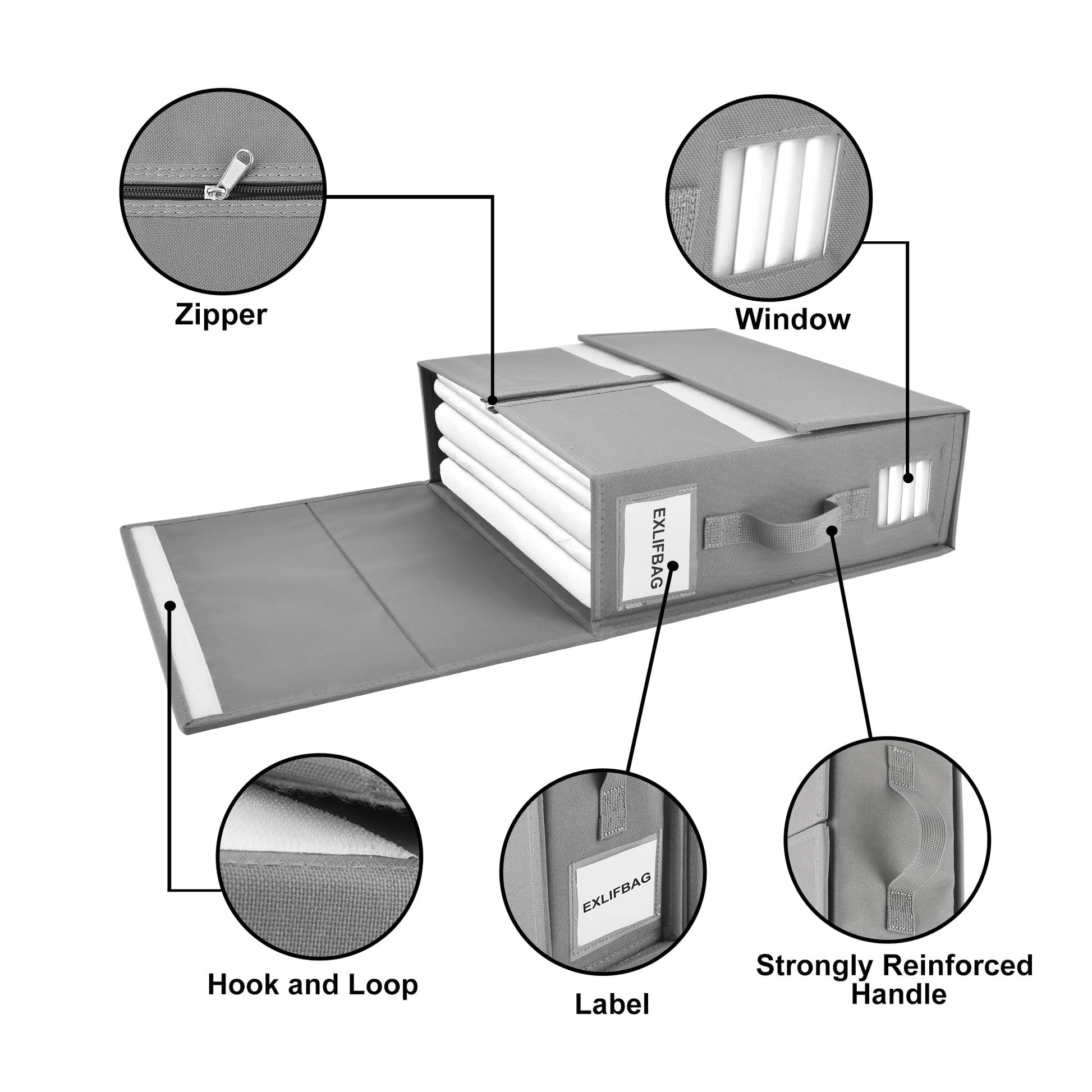 Zipper

Window

EXLIFBAG

Hook and Loop

EXLIFBAG

Label

Strongly Reinforced Handle